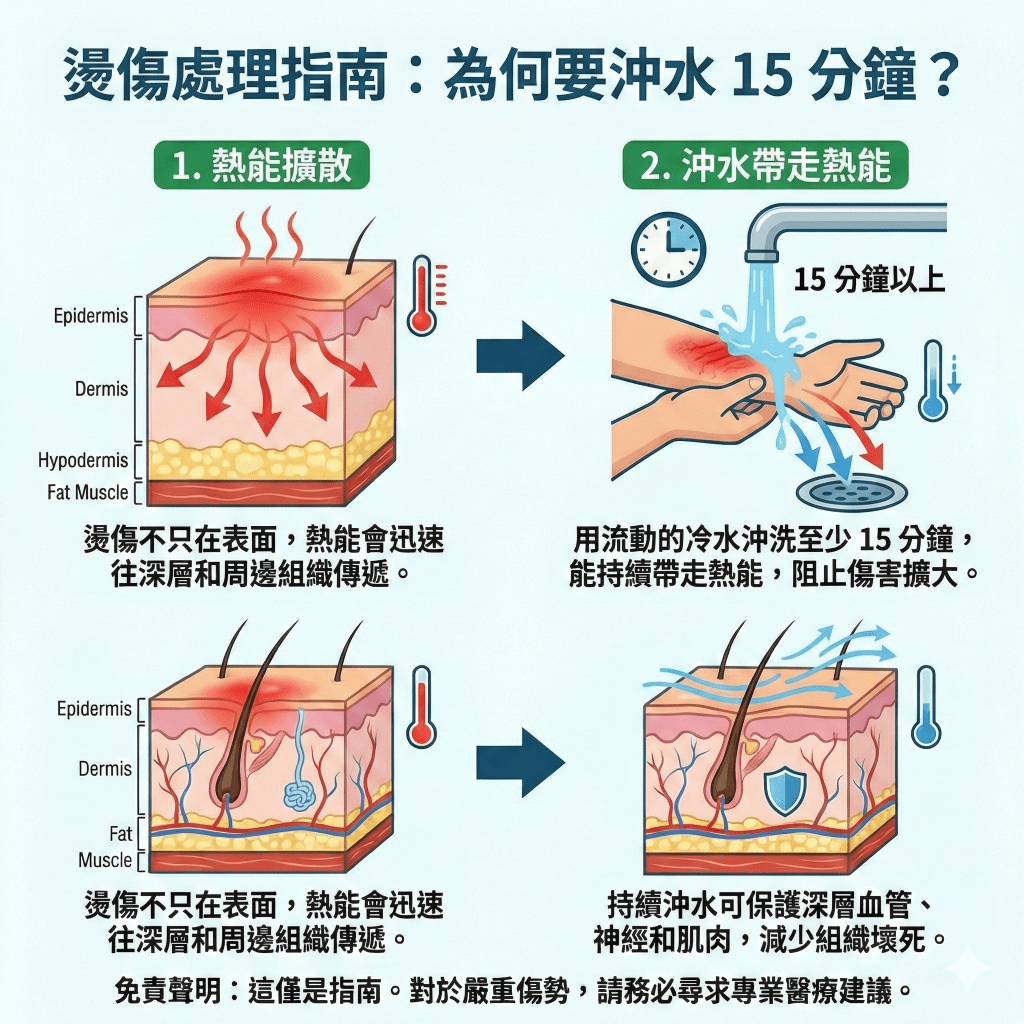 燙傷處理指南：為何要沖水 15 分鐘？

1. 熱能擴散

Epidermis
Dermis
Hypodermis
Fat Muscle

燙傷不只在表面，熱能會迅速往深層和周邊組織傳遞。

2. 沖水帶走熱能

15 分鐘以上

用流動的冷水沖洗至少 15 分鐘，能持續帶走熱能，阻止傷害擴大。

Epidermis
Dermis
Fat
Muscle

燙傷不只在表面，熱能會迅速往深層和周邊組織傳遞。

持續沖水可保護深層血管、神經和肌肉，減少組織壞死。

免責聲明：這僅是指南。對於嚴重傷勢，請務必尋求專業醫療建議。